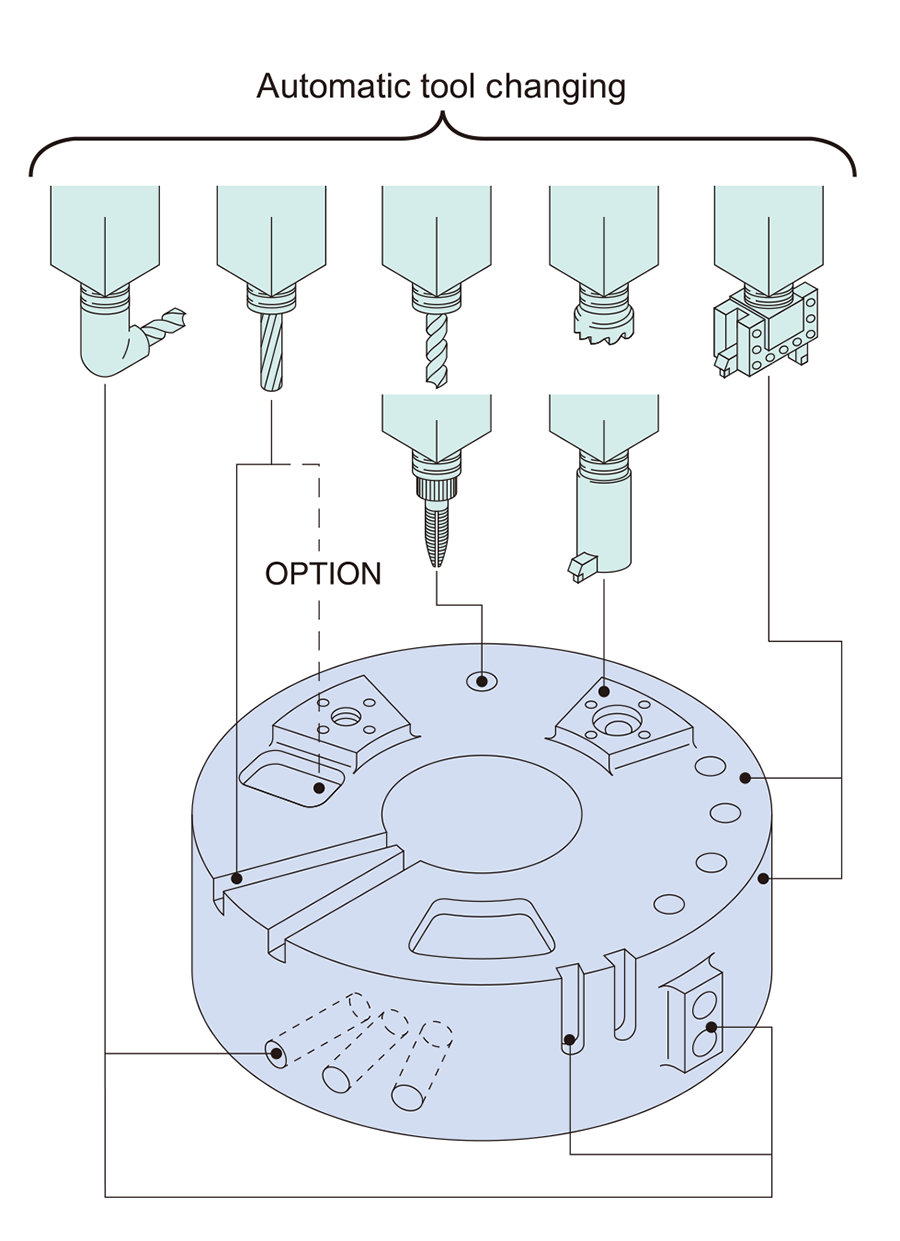 Automatic tool changing

OPTION